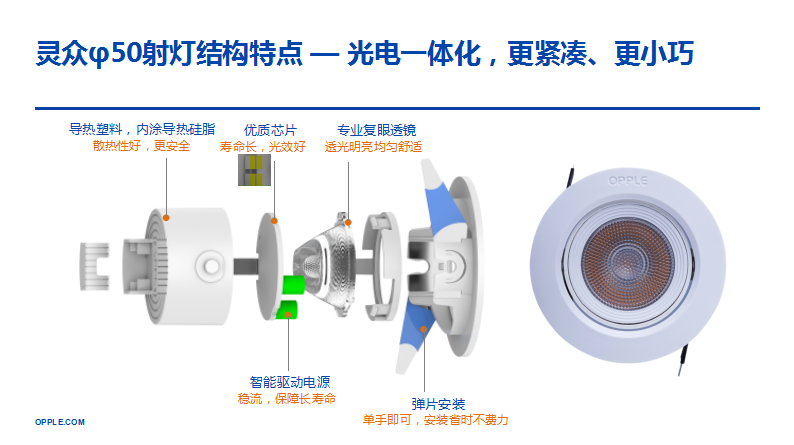 灵众φ50射灯结构特点 — 光电一体化，更紧凑、更小巧

导热塑料，内涂导热硅脂
散热性好，更安全

优质芯片
寿命长，光效好

专业复眼透镜
透光明亮均匀舒适

OPPLE

智能驱动电源
稳流，保障长寿命

弹片安装
单手即可，安装省时不费力

OPPLE.COM