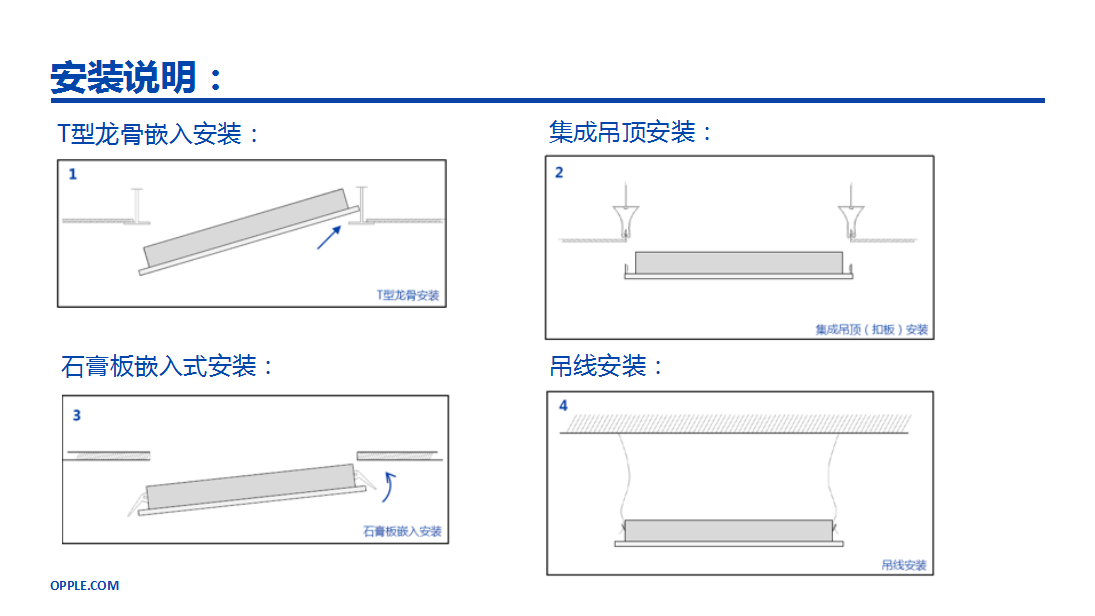 安装说明：

T型龙骨嵌入安装：

1

T型龙骨安装

集成吊顶安装：

2

集成吊顶（扣板）安装

石膏板嵌入式安装：

3

石膏板嵌入安装

吊线安装：

4

吊线安装

OPPLE.COM